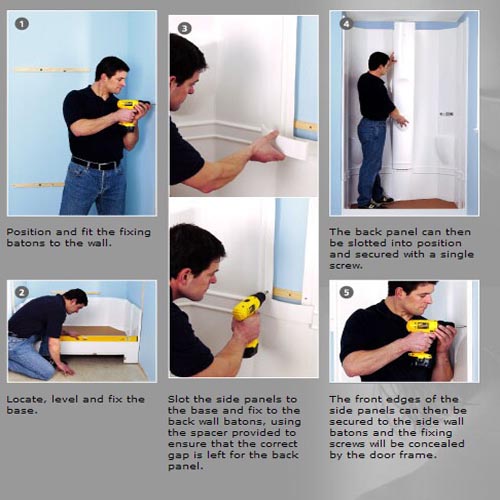 1

Position and fit the fixing batons to the wall.

2

Locate, level and fix the base.

3

Slot the side panels to the base and fix to the back wall batons, using the spacer provided to ensure that the correct gap is left for the back panel.

4

The back panel can then be slotted into position and secured with a single screw.

5

The front edges of the side panels can then be secured to the side wall batons and the fixing screws will be concealed by the door frame.